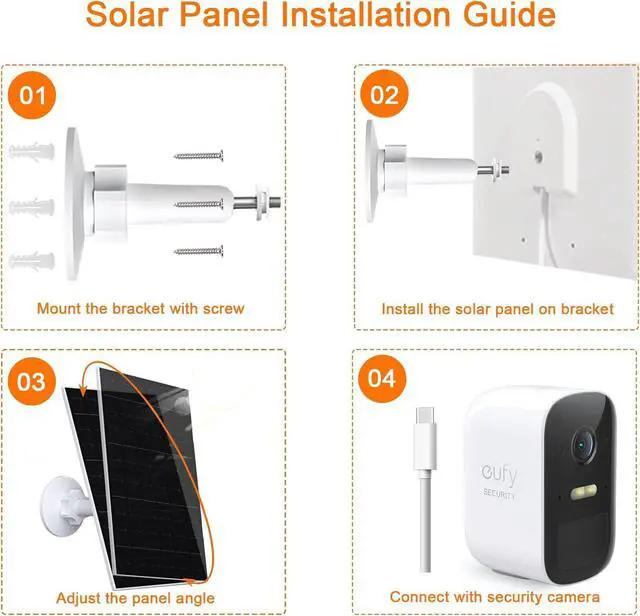 Solar Panel Installation Guide

01

Mount the bracket with screw

02

Install the solar panel on bracket

03

Adjust the panel angle

04

eufy
SECURITY

Connect with security camera