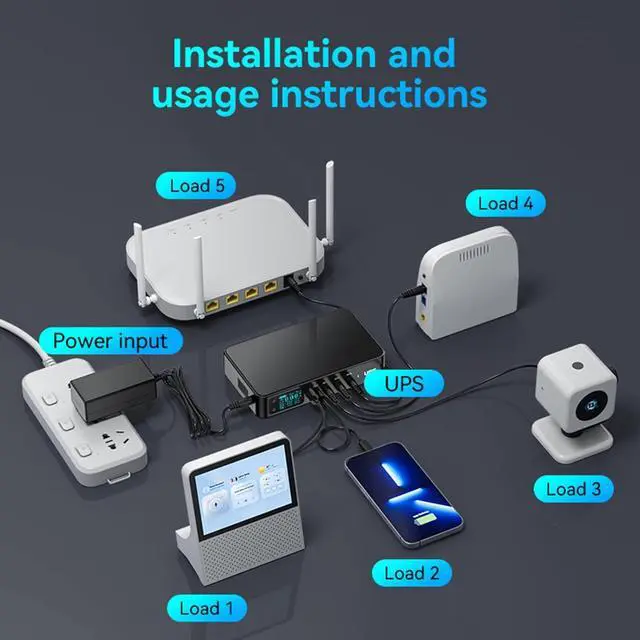 Installation and usage instructions

Load 5

Load 4

Power input

UPS

Load 3

Load 2

Load 1