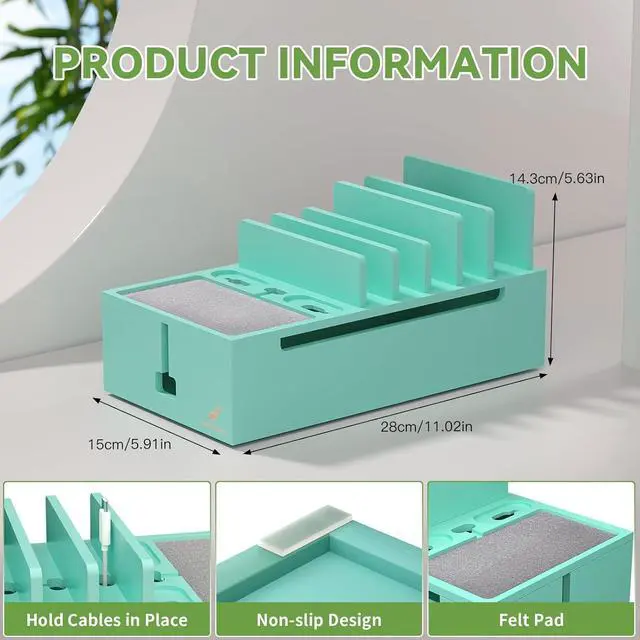 PRODUCT INFORMATION

14.3cm/5.63in

28cm/11.02in

15cm/5.91in

Hold Cables in Place

Non-slip Design

Felt Pad