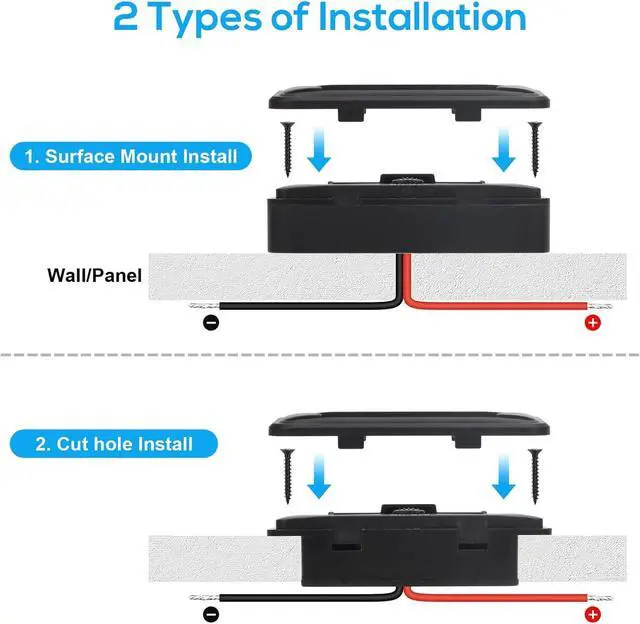 2 Types of Installation

1. Surface Mount Install

Wall/Panel

−

+

2. Cut hole Install

−

+