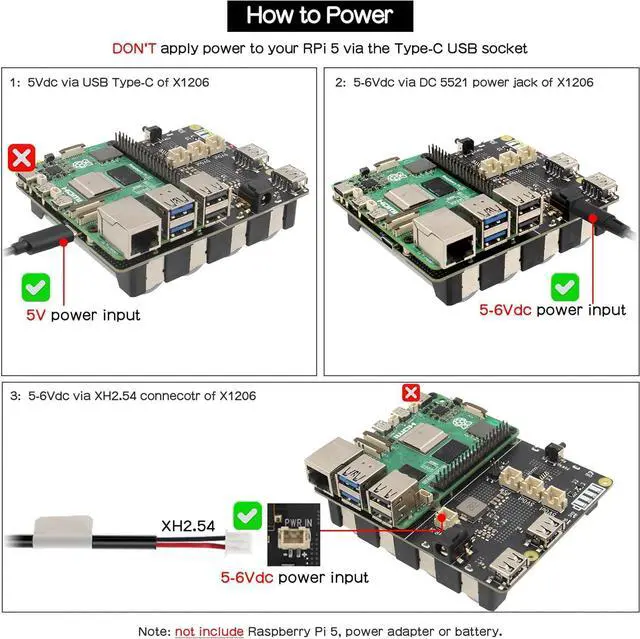 How to Power

DON'T apply power to your RPi 5 via the Type-C USB socket

1: 5Vdc via USB Type-C of X1206

5V power input

2: 5-6Vdc via DC 5521 power jack of X1206

5-6Vdc power input

3: 5-6Vdc via XH2.54 connecotr of X1206

XH2.54

PWR IN

5-6Vdc power input

Note: not include Raspberry Pi 5, power adapter or battery.