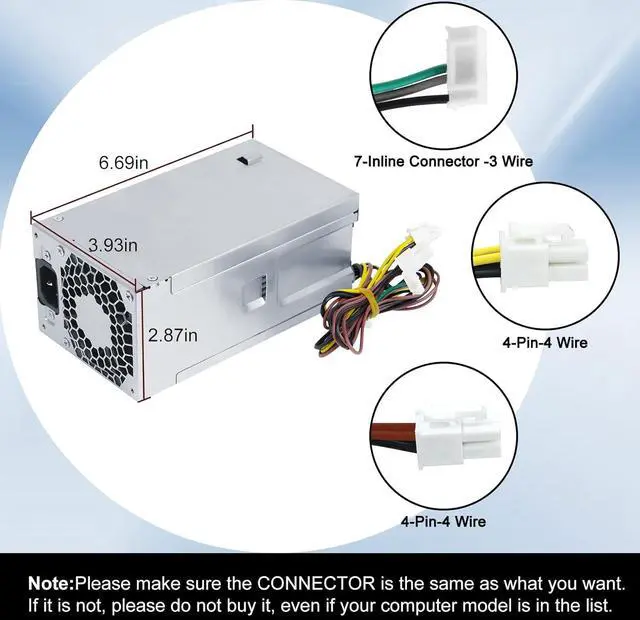 6.69in

3.93in

2.87in

7-Inline Connector -3 Wire

4-Pin-4 Wire

4-Pin-4 Wire

Note:Please make sure the CONNECTOR is the same as what you want. If it is not, please do not buy it, even if your computer model is in the list.