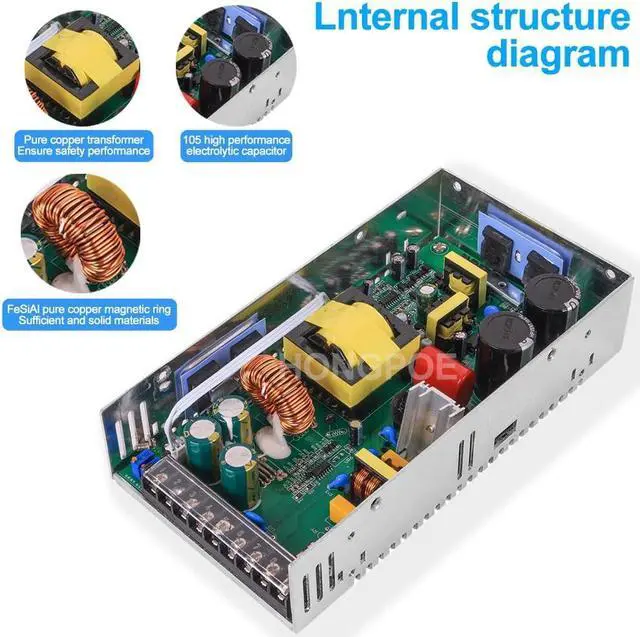 Lnternal structure diagram

Pure copper transformer
Ensure safety performance

105 high performance
electrolytic capacitor

FeSiAl pure copper magnetic ring
Sufficient and solid materials

HONGPOE