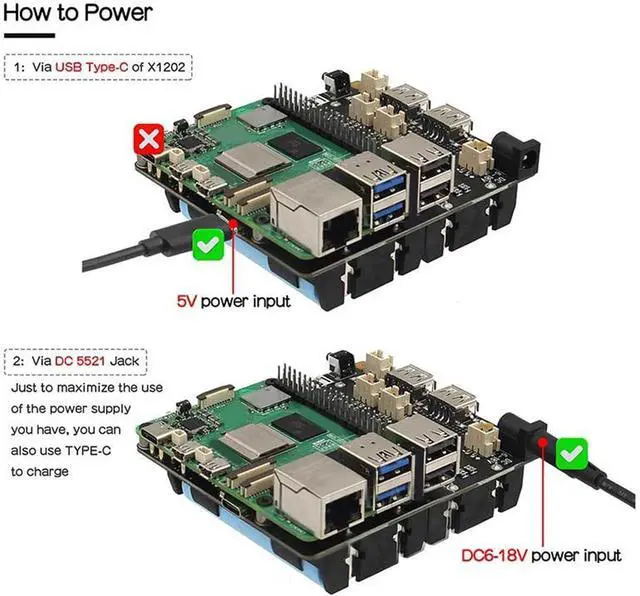 How to Power

1: Via USB Type-C of X1202

5V power input

2: Via DC 5521 Jack

Just to maximize the use of the power supply you have, you can also use TYPE-C to charge

DC6-18V power input