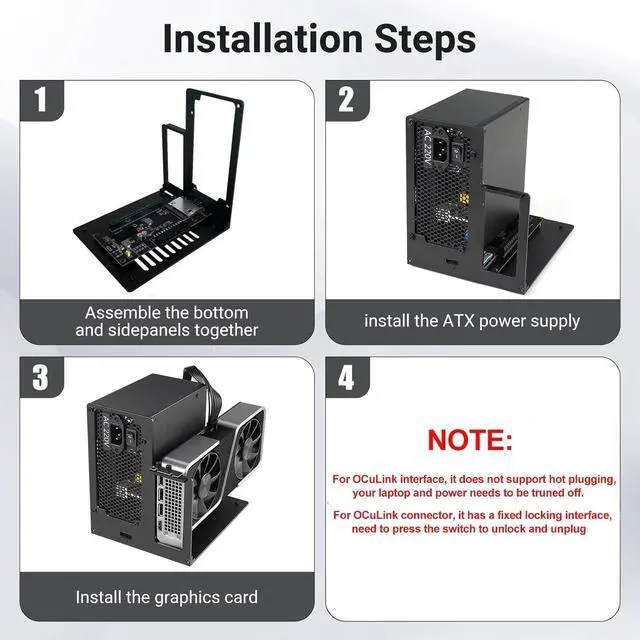 Installation Steps

1

Assemble the bottom and sidepanels together

2

AC 220V

install the ATX power supply

3

AC 220V

Install the graphics card

4

NOTE:

For OCuLink interface, it does not support hot plugging, your laptop and power needs to be truned off.

For OCuLink connector, it has a fixed locking interface, need to press the switch to unlock and unplug