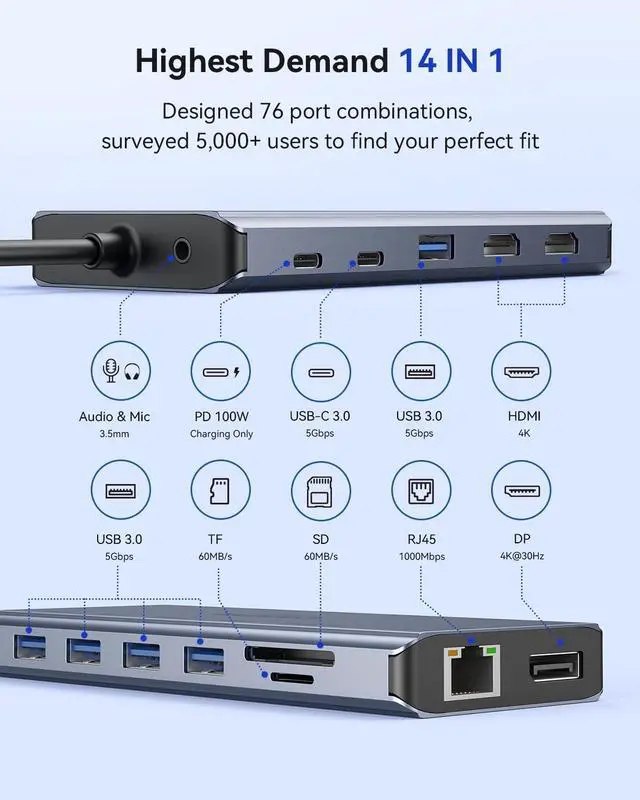 Highest Demand 14 IN 1

Designed 76 port combinations, surveyed 5,000+ users to find your perfect fit

Audio & Mic
3.5mm

PD 100W
Charging Only

USB-C 3.0
5Gbps

USB 3.0
5Gbps

HDMI
4K

USB 3.0
5Gbps

TF
60MB/s

SD
60MB/s

RJ45
1000Mbps

DP
4K@30Hz