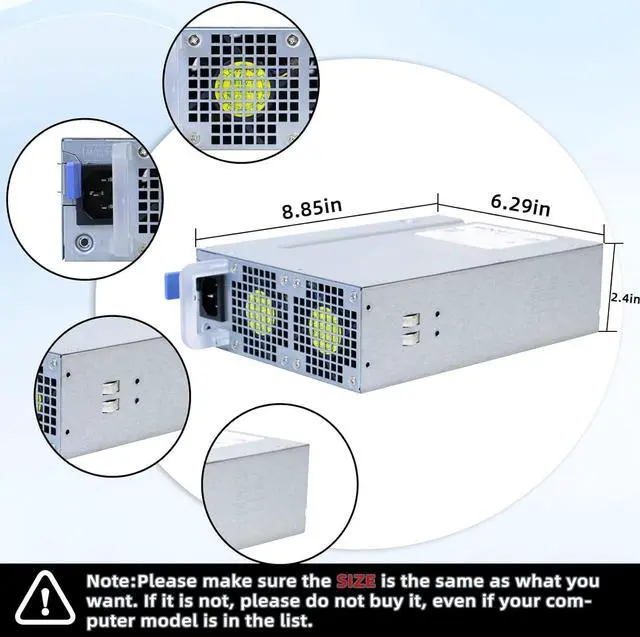 8.85in

6.29in

2.4in

Note:Please make sure the SIZE is the same as what you want. If it is not, please do not buy it, even if your computer model is in the list.