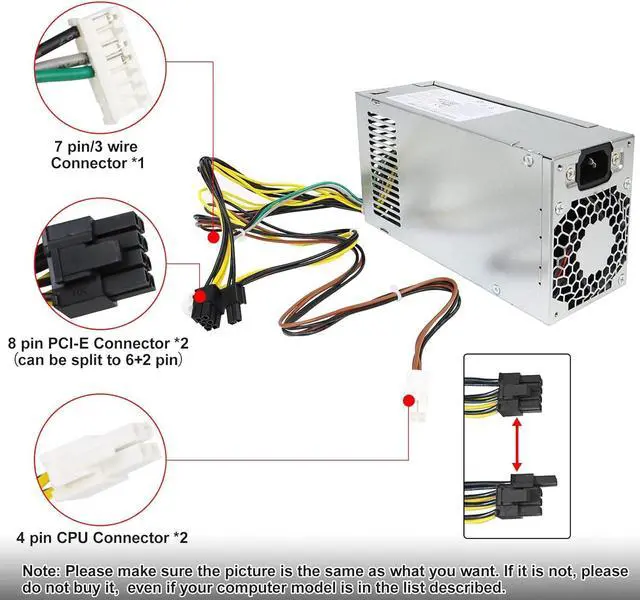 7 pin/3 wire
Connector *1

8 pin PCI-E Connector *2
(can be split to 6+2 pin)

4 pin CPU Connector *2

Note: Please make sure the picture is the same as what you want. If it is not, please do not buy it, even if your computer model is in the list described.