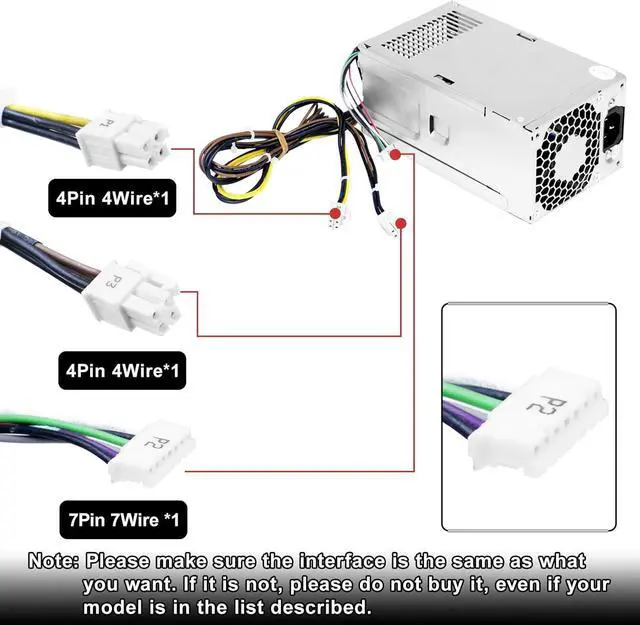 P1

4Pin 4Wire*1

P3

4Pin 4Wire*1

P2

7Pin 7Wire *1

P2

Note: Please make sure the interface is the same as what you want. If it is not, please do not buy it, even if your model is in the list described.