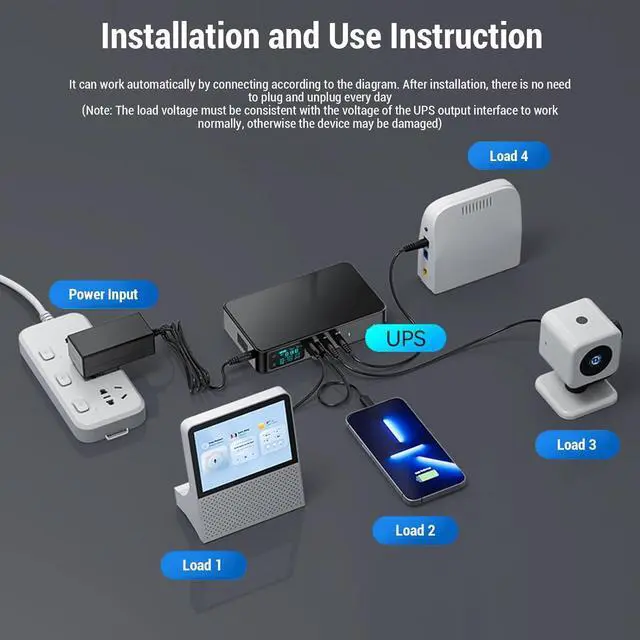 Installation and Use Instruction

It can work automatically by connecting according to the diagram. After installation, there is no need to plug and unplug every day
(Note: The load voltage must be consistent with the voltage of the UPS output interface to work normally, otherwise the device may be damaged)

Load 4

Power Input

UPS

Load 3

Load 2

Load 1