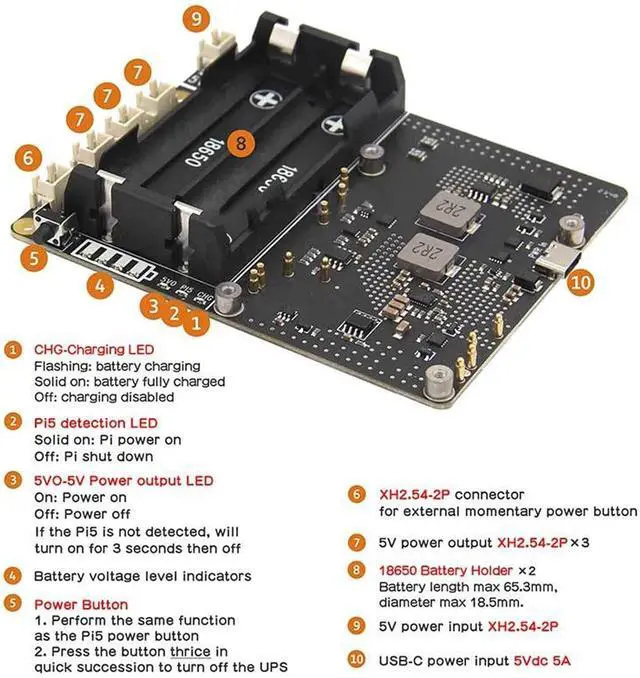 9

7

7

7

6

8

18650

18650

2R2

2R2

5

4

5VO PI5 CHG

3 2 1

10

1 CHG-Charging LED
Flashing: battery charging
Solid on: battery fully charged
Off: charging disabled

2 Pi5 detection LED
Solid on: Pi power on
Off: Pi shut down

3 5VO-5V Power output LED
On: Power on
Off: Power off
If the Pi5 is not detected, will turn on for 3 seconds then off

4 Battery voltage level indicators

5 Power Button
1. Perform the same function as the Pi5 power button
2. Press the button thrice in quick succession to turn off the UPS

6 XH2.54-2P connector for external momentary power button

7 5V power output XH2.54-2P ×3

8 18650 Battery Holder ×2
Battery length max 65.3mm, diameter max 18.5mm.

9 5V power input XH2.54-2P

10 USB-C power input 5Vdc 5A