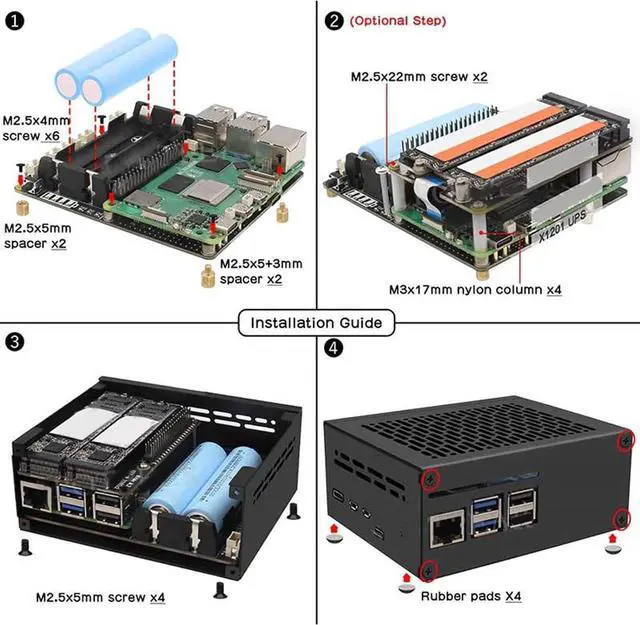 1

M2.5x4mm screw x6

M2.5x5mm spacer x2

M2.5x5+3mm spacer x2

2 (Optional Step)

M2.5x22mm screw x2

X1201 UPS

M3x17mm nylon column x4

Installation Guide

3

M2.5x5mm screw x4

4

Rubber pads X4