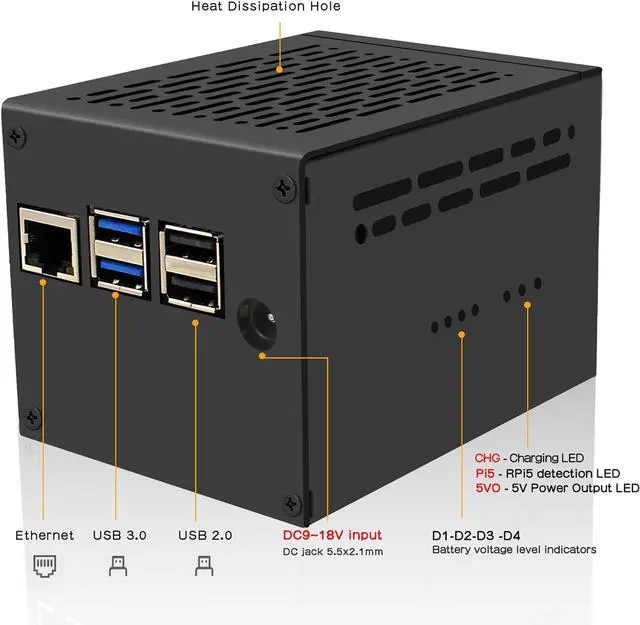 Heat Dissipation Hole

CHG - Charging LED
PI5 - RPi5 detection LED
5VO - 5V Power Output LED

Ethernet

USB 3.0

USB 2.0

DC9~18V input
DC jack 5.5x2.1mm

D1-D2-D3 -D4
Battery voltage level indicators