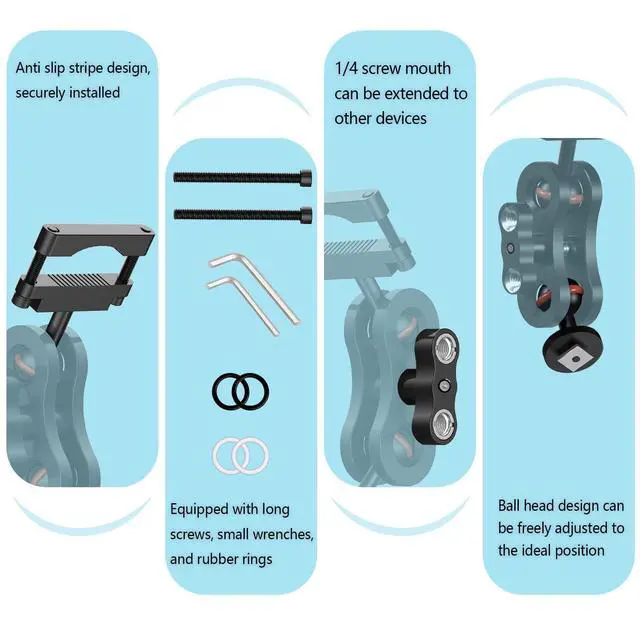 Anti slip stripe design, securely installed

Equipped with long screws, small wrenches, and rubber rings

1/4 screw mouth can be extended to other devices

Ball head design can be freely adjusted to the ideal position