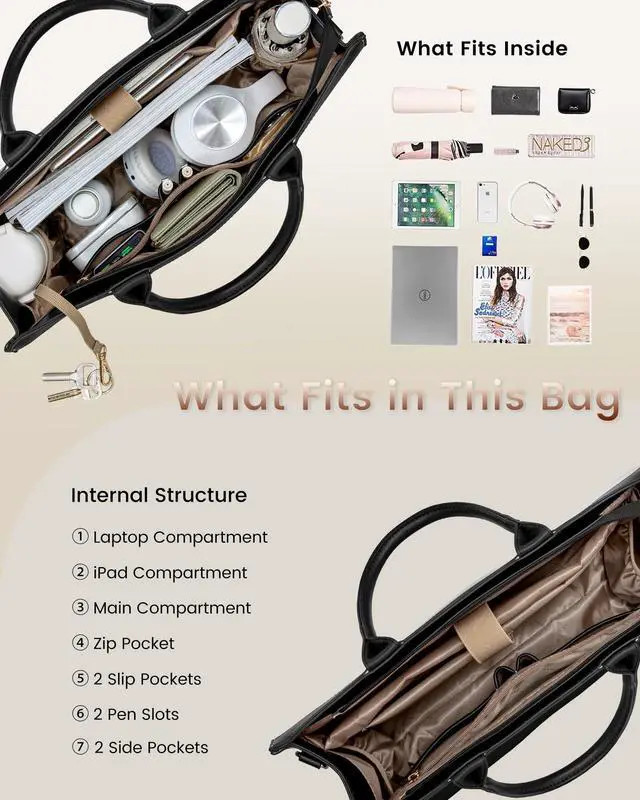 What Fits Inside

NAKED3

L'OFFICIEL

What Fits in This Bag

Internal Structure

① Laptop Compartment

② iPad Compartment

③ Main Compartment

④ Zip Pocket

⑤ 2 Slip Pockets

⑥ 2 Pen Slots

⑦ 2 Side Pockets