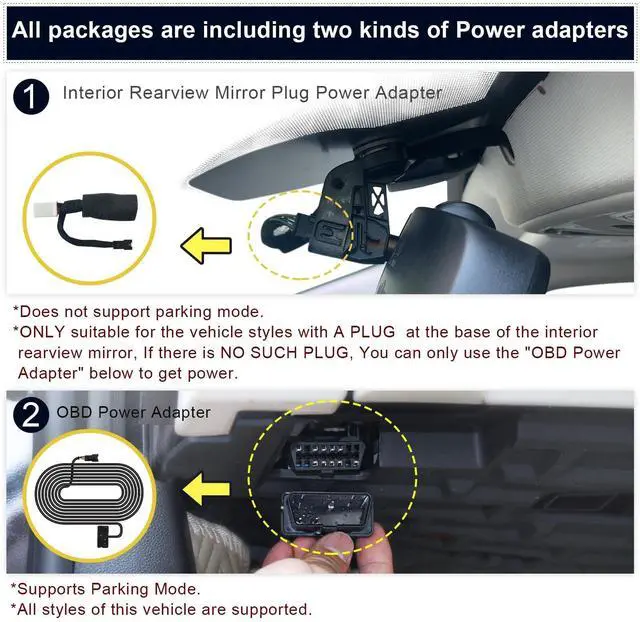 All packages are including two kinds of Power adapters

1 Interior Rearview Mirror Plug Power Adapter

*Does not support parking mode.
*ONLY suitable for the vehicle styles with A PLUG at the base of the interior rearview mirror, If there is NO SUCH PLUG, You can only use the "OBD Power Adapter" below to get power.

2 OBD Power Adapter

*Supports Parking Mode.
*All styles of this vehicle are supported.