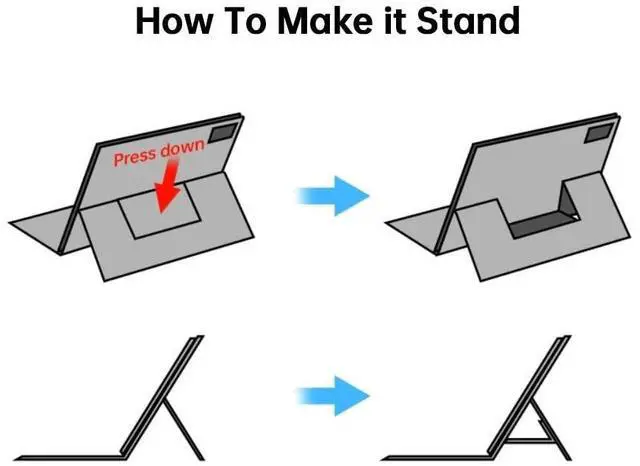 How To Make it Stand

Press down