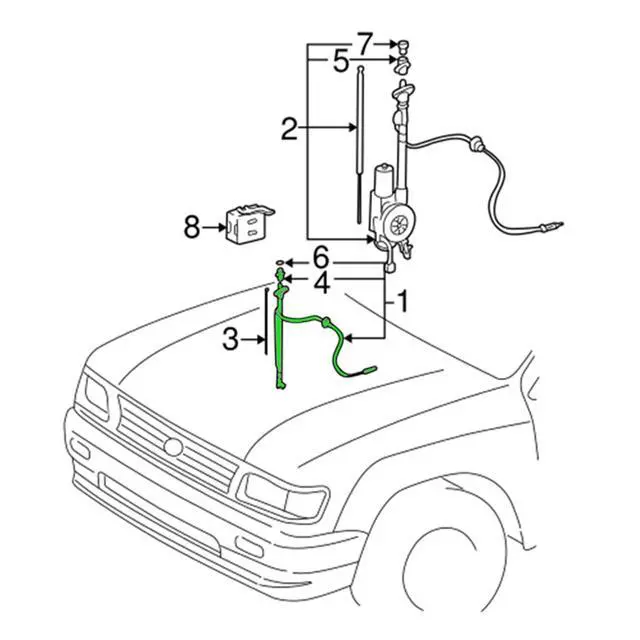 7
5
2
8
6
4
1
3