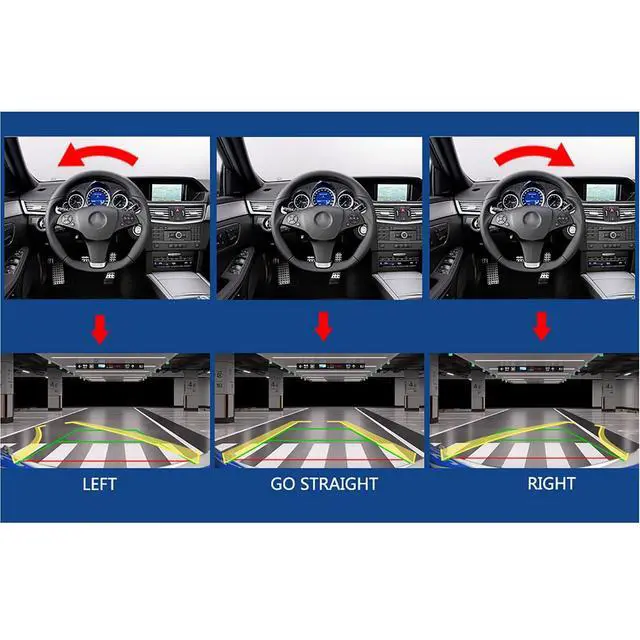 LEFT

GO STRAIGHT

RIGHT