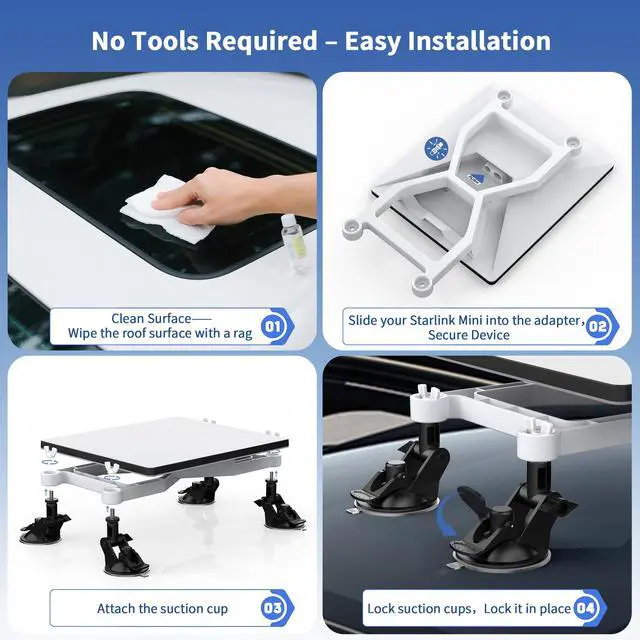 No Tools Required – Easy Installation

Clean Surface——
Wipe the roof surface with a rag
01

Slide your Starlink Mini into the adapter,
Secure Device
02

Attach the suction cup
03

Lock suction cups，Lock it in place
04