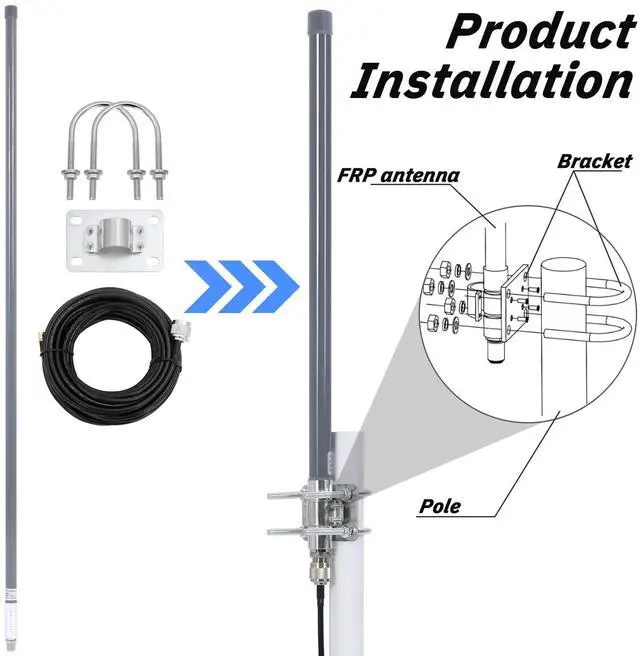 Product Installation

FRP antenna

Bracket

Pole