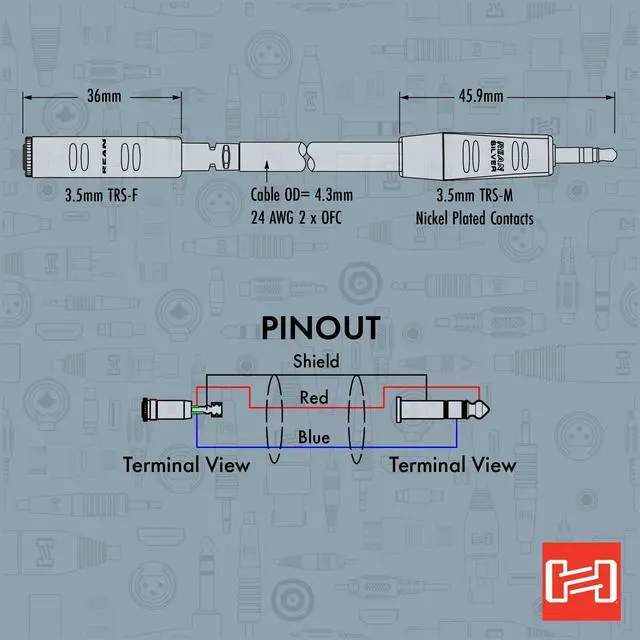 36mm

45.9mm

REAN

REAN SILVER

3.5mm TRS-F

Cable OD= 4.3mm
24 AWG 2 x OFC

3.5mm TRS-M
Nickel Plated Contacts

PINOUT

Shield

Red

Blue

Terminal View

Terminal View