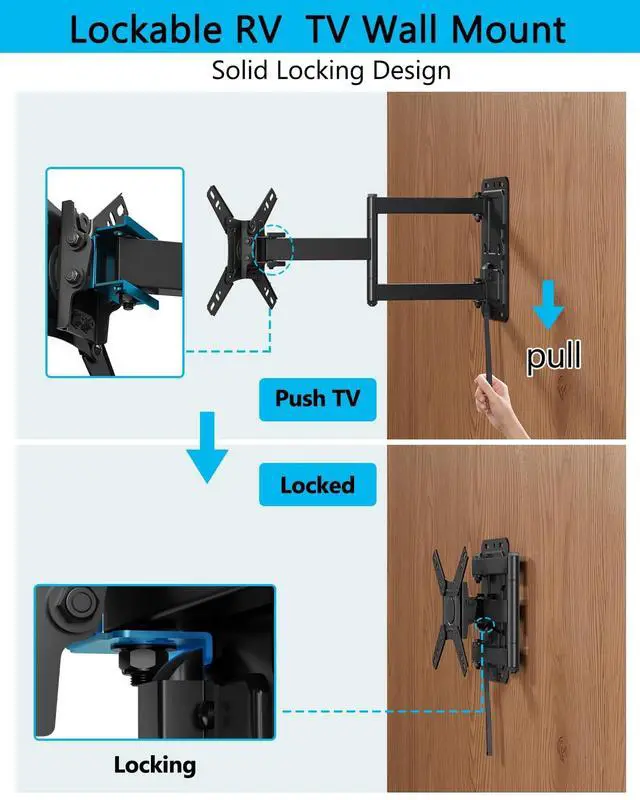 Lockable RV TV Wall Mount

Solid Locking Design

pull

Push TV

Locked

Locking