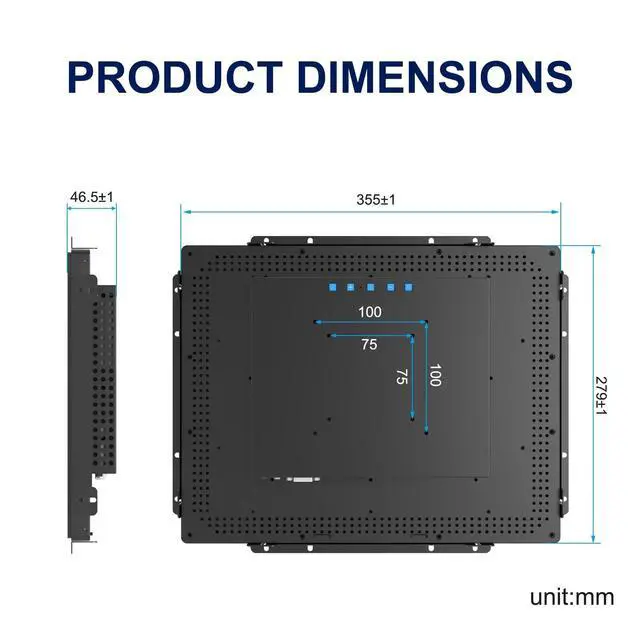 PRODUCT DIMENSIONS

46.5±1

355±1

100

75

75

100

279±1

unit:mm