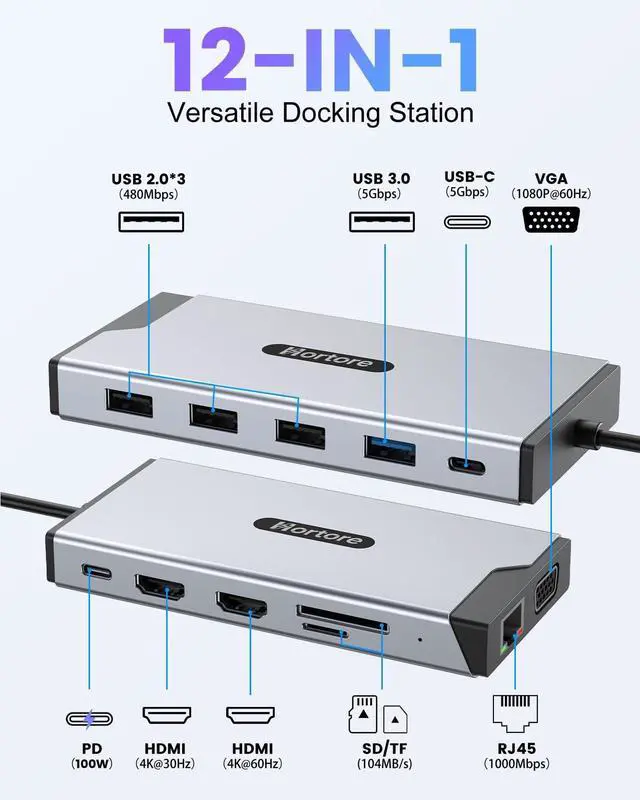 12-IN-1
Versatile Docking Station

USB 2.0*3
(480Mbps)

USB 3.0
(5Gbps)

USB-C
(5Gbps)

VGA
(1080P@60Hz)

Hortore

Hortore

PD
(100W)

HDMI
(4K@30Hz)

HDMI
(4K@60Hz)

SD/TF
(104MB/s)

RJ45
(1000Mbps)