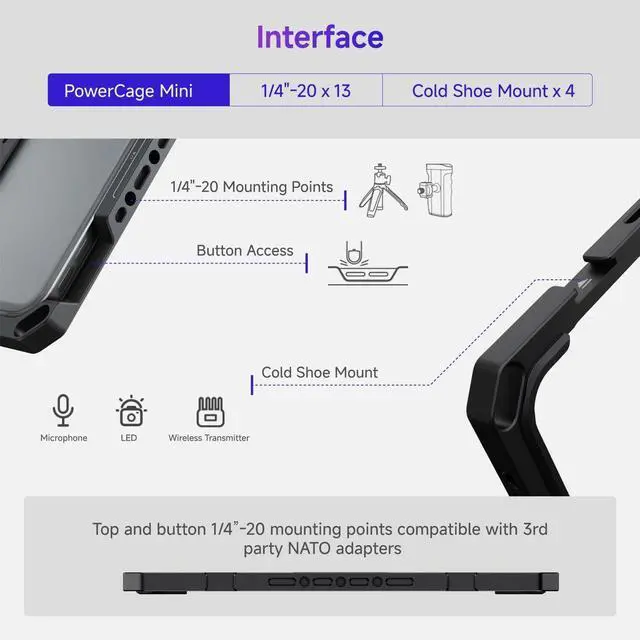 Interface

| PowerCage Mini | 1/4"-20 x 13 | Cold Shoe Mount x 4 |
|---|---|---|

1/4"-20 Mounting Points

Button Access

Cold Shoe Mount

Microphone

LED

Wireless Transmitter

Top and button 1/4"-20 mounting points compatible with 3rd party NATO adapters