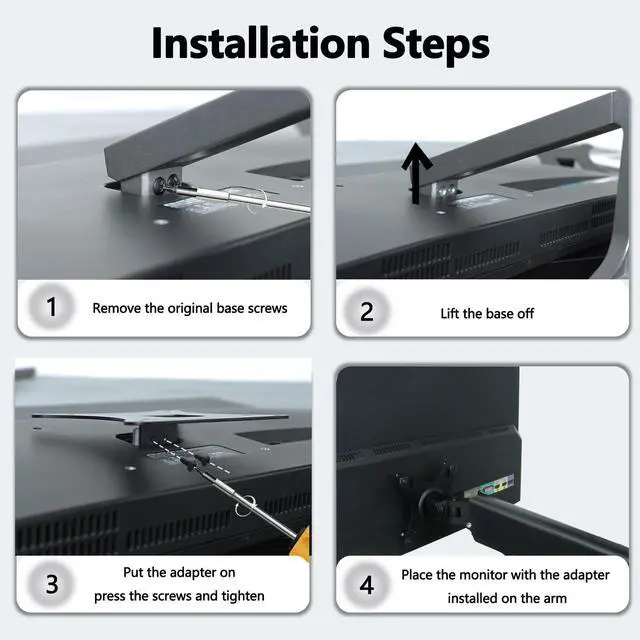 Installation Steps

1 Remove the original base screws

2 Lift the base off

3 Put the adapter on press the screws and tighten

4 Place the monitor with the adapter installed on the arm