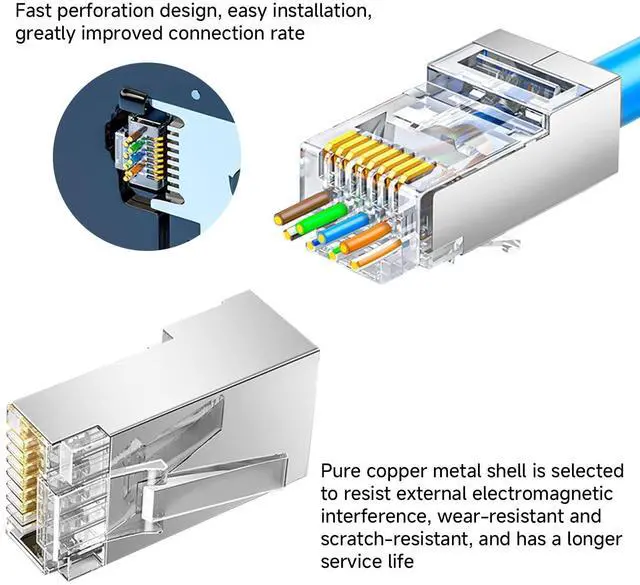 Fast perforation design, easy installation, greatly improved connection rate

Pure copper metal shell is selected to resist external electromagnetic interference, wear-resistant and scratch-resistant, and has a longer service life