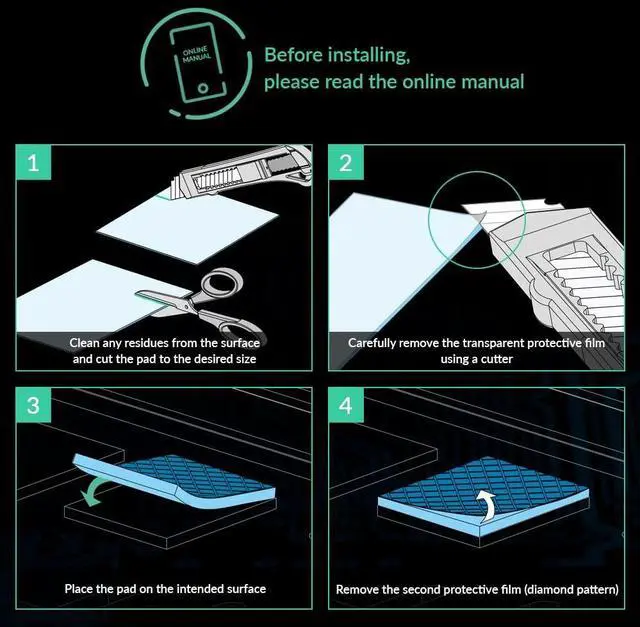 ONLINE MANUAL

Before installing, please read the online manual

1

Clean any residues from the surface and cut the pad to the desired size

2

Carefully remove the transparent protective film using a cutter

3

Place the pad on the intended surface

4

Remove the second protective film (diamond pattern)