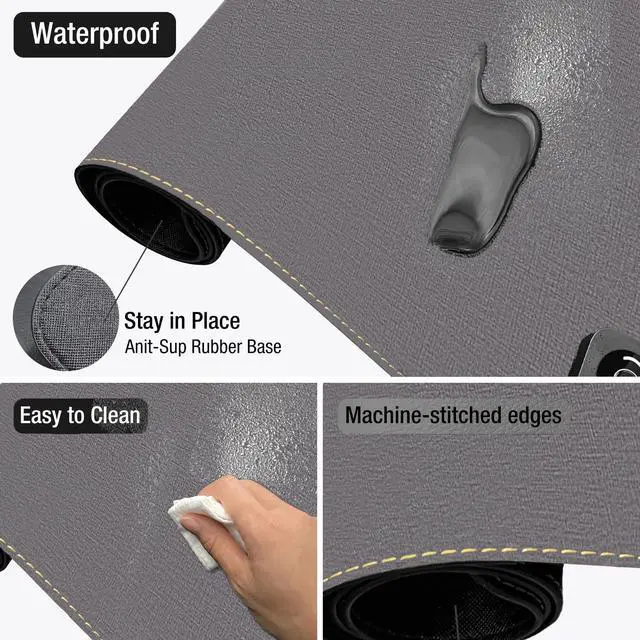 Waterproof

Stay in Place
Anit-Sup Rubber Base

Easy to Clean

Machine-stitched edges