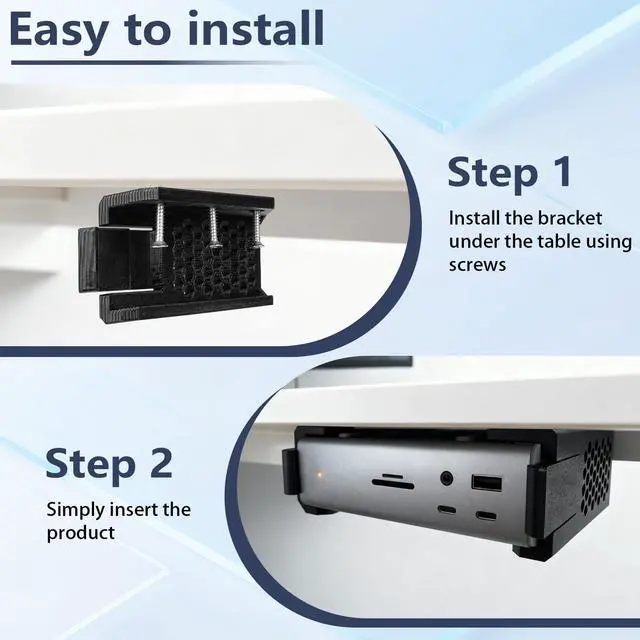 Easy to install

Step 1

Install the bracket under the table using screws

Step 2

Simply insert the product