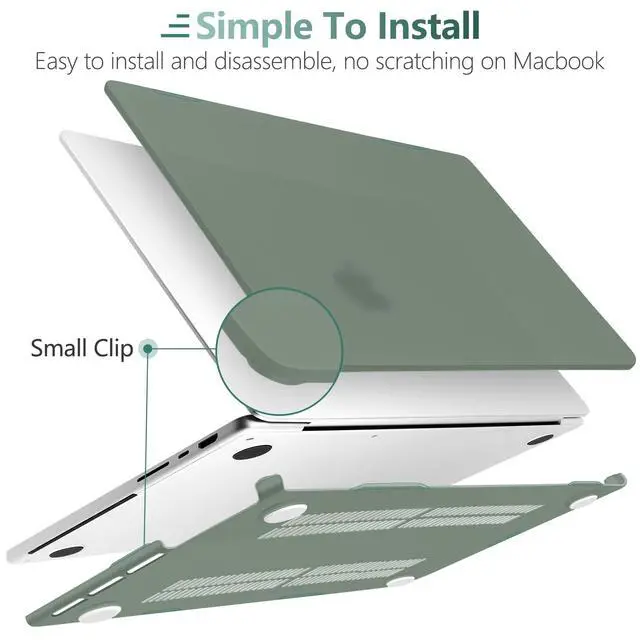 Simple To Install
Easy to install and disassemble, no scratching on Macbook

Small Clip