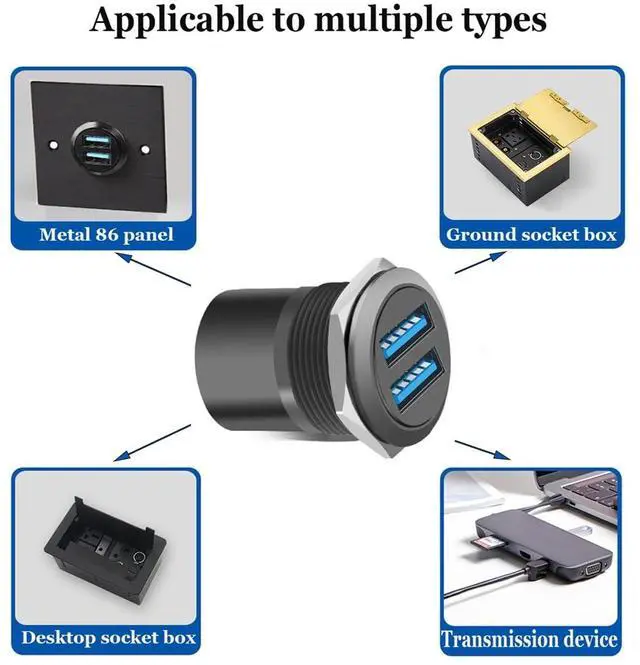 Applicable to multiple types

Metal 86 panel

Ground socket box

Desktop socket box

Transmission device