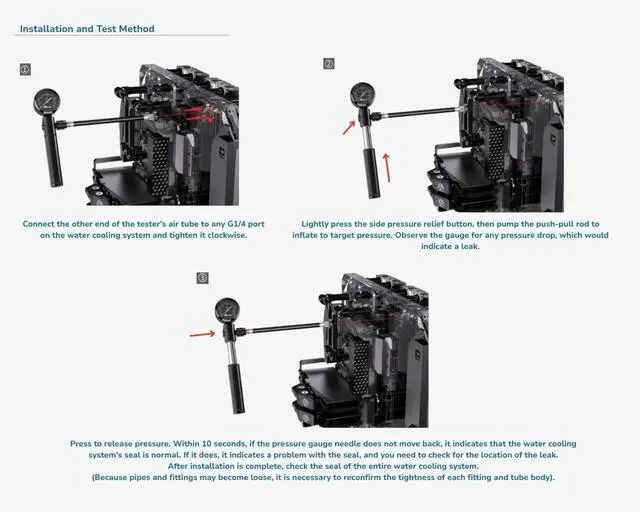 Installation and Test Method

①

Connect the other end of the tester's air tube to any G1/4 port on the water cooling system and tighten it clockwise.

②

Lightly press the side pressure relief button, then pump the push-pull rod to inflate to target pressure. Observe the gauge for any pressure drop, which would indicate a leak.

③

Press to release pressure. Within 10 seconds, if the pressure gauge needle does not move back, it indicates that the water cooling system's seal is normal. If it does, it indicates a problem with the seal, and you need to check for the location of the leak.
After installation is complete, check the seal of the entire water cooling system.
(Because pipes and fittings may become loose, it is necessary to reconfirm the tightness of each fitting and tube body).