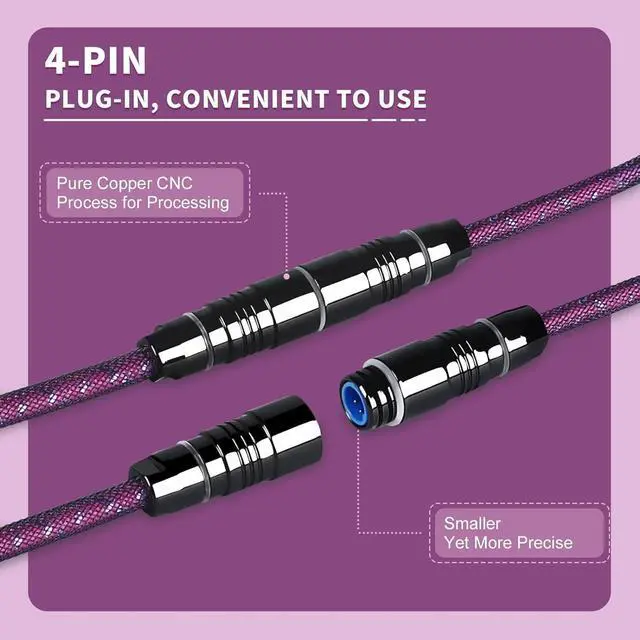 4-PIN
PLUG-IN, CONVENIENT TO USE

Pure Copper CNC Process for Processing

Smaller Yet More Precise