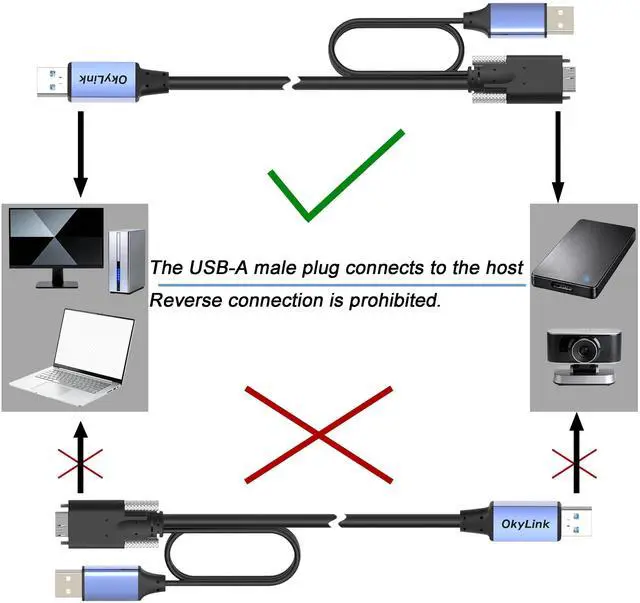 OkyLink

The USB-A male plug connects to the host

Reverse connection is prohibited.

OkyLink