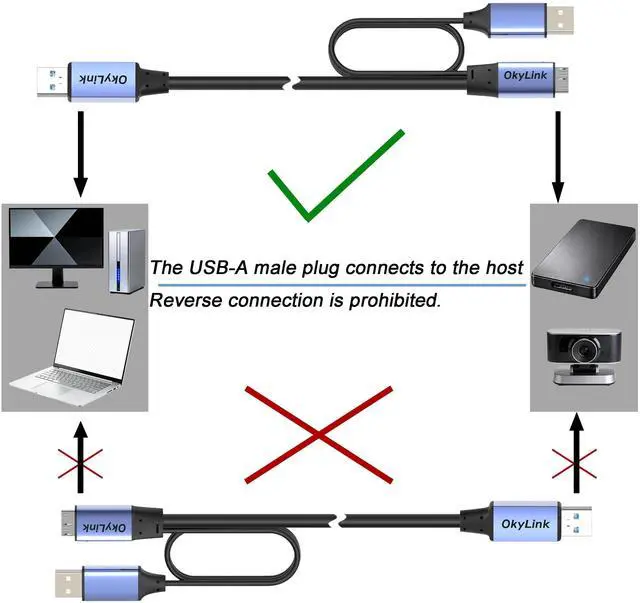 OkyLink

OkyLink

The USB-A male plug connects to the host

Reverse connection is prohibited.

OkyLink

OkyLink