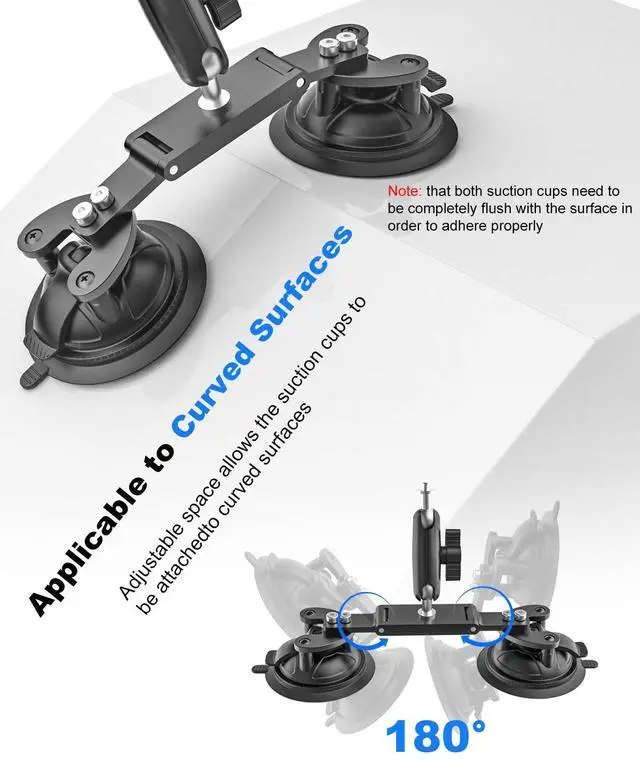 Note: that both suction cups need to be completely flush with the surface in order to adhere properly

Applicable to Curved Surfaces

Adjustable space allows the suction cups to be attachedto curved surfaces

180°