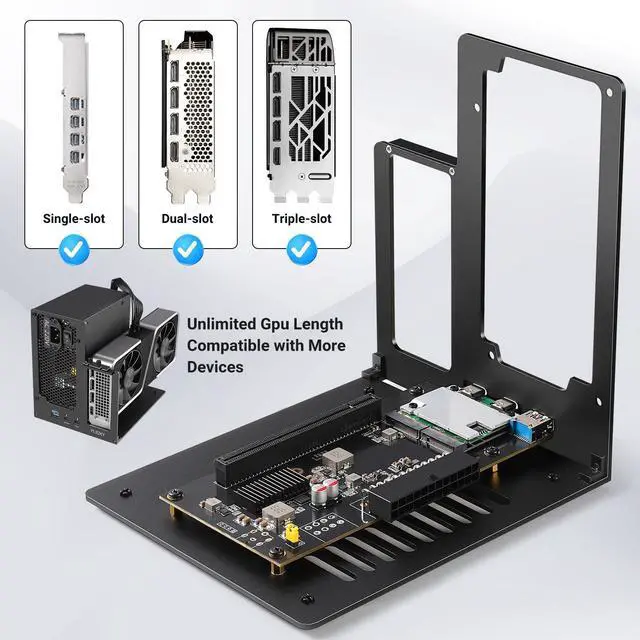 Single-slot

Dual-slot

Triple-slot

Unlimited Gpu Length Compatible with More Devices