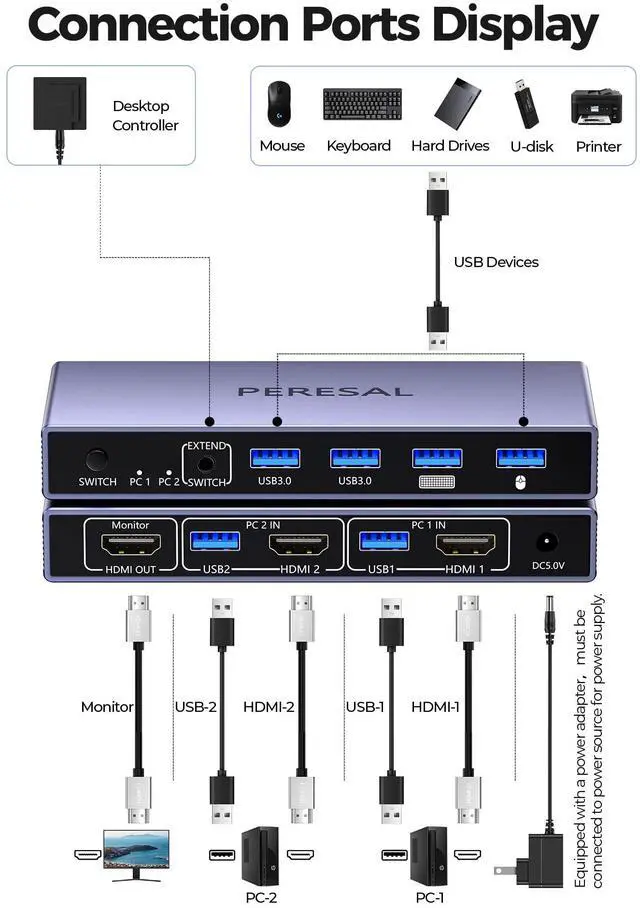 Connection Ports Display

Desktop Controller

Mouse Keyboard Hard Drives U-disk Printer

USB Devices

PERESAL

SWITCH PC 1 PC 2 EXTEND SWITCH USB3.0 USB3.0

Monitor HDMI OUT PC 2 IN USB2 HDMI 2 PC 1 IN USB1 HDMI 1 DC5.0V

Monitor USB-2 HDMI-2 USB-1 HDMI-1

Equipped with a power adapter, must be connected to power source for power supply.

PC-2 PC-1