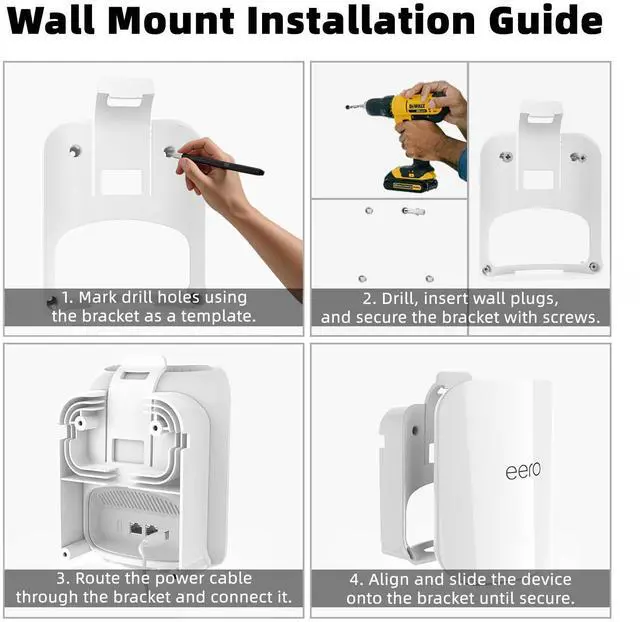 Wall Mount Installation Guide

DEWALT

1. Mark drill holes using the bracket as a template.

2. Drill, insert wall plugs, and secure the bracket with screws.

3. Route the power cable through the bracket and connect it.

eero

4. Align and slide the device onto the bracket until secure.