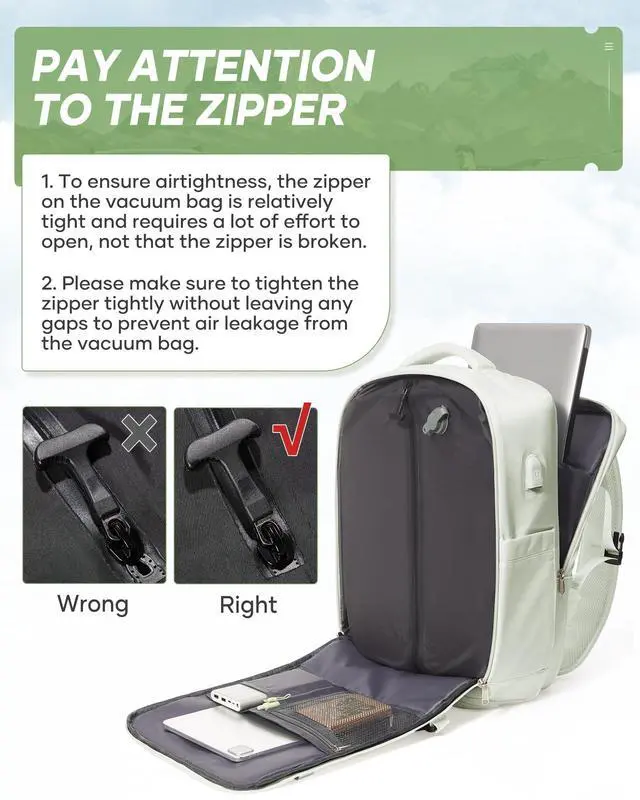 PAY ATTENTION TO THE ZIPPER

1. To ensure airtightness, the zipper on the vacuum bag is relatively tight and requires a lot of effort to open, not that the zipper is broken.

2. Please make sure to tighten the zipper tightly without leaving any gaps to prevent air leakage from the vacuum bag.

Wrong

Right