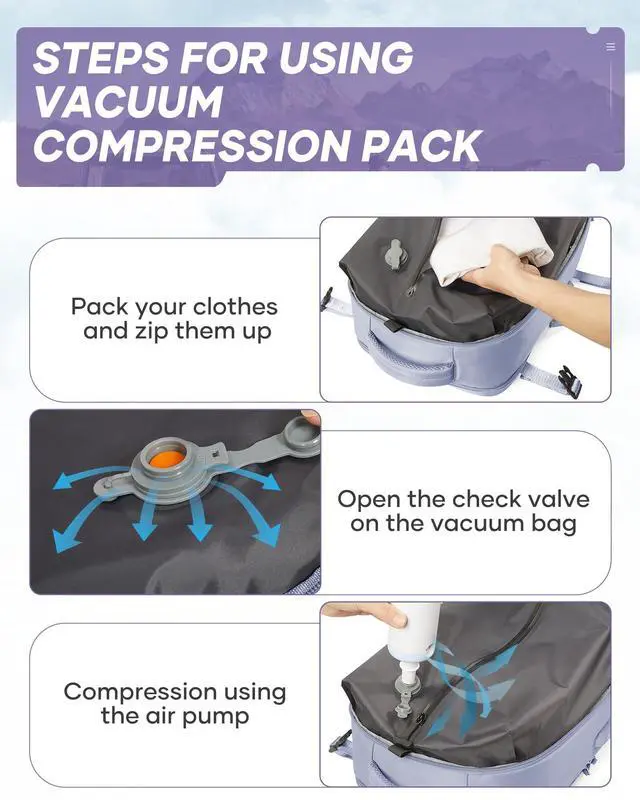 STEPS FOR USING VACUUM COMPRESSION PACK

Pack your clothes and zip them up

Open the check valve on the vacuum bag

Compression using the air pump