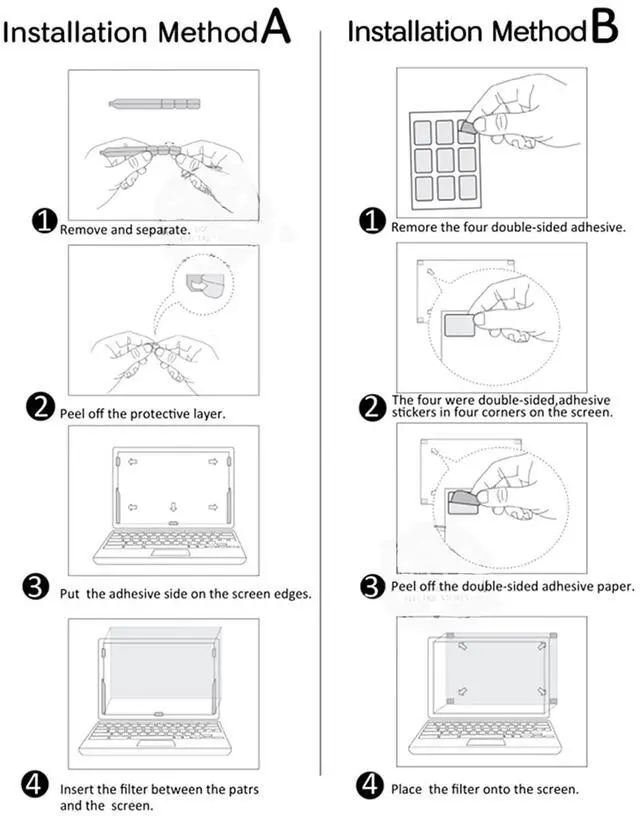 Installation Method A

1 Remove and separate.

2 Peel off the protective layer.

3 Put the adhesive side on the screen edges.

4 Insert the filter between the patrs and the screen.

Installation Method B

1 Remore the four double-sided adhesive.

2 The four were double-sided,adhesive stickers in four corners on the screen.

3 Peel off the double-sided adhesive paper.

4 Place the filter onto the screen.