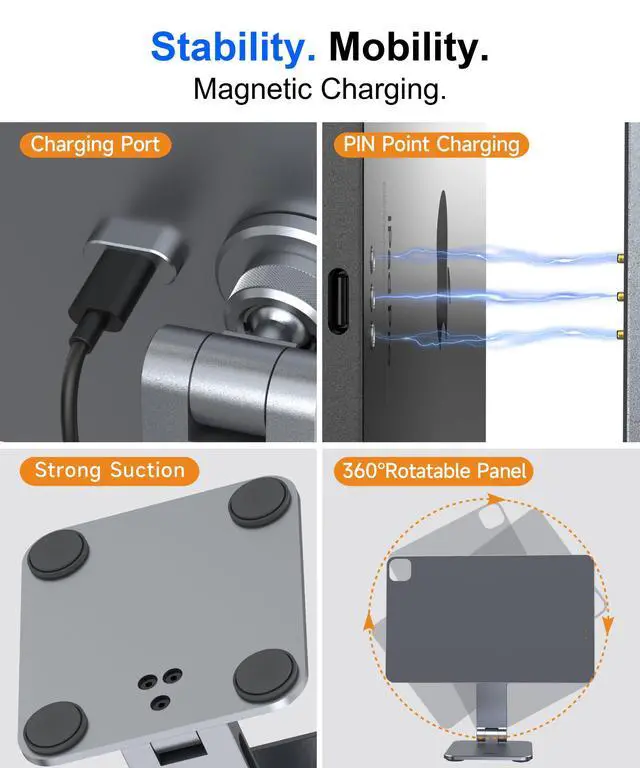 Stability. Mobility.
Magnetic Charging.

Charging Port

PIN Point Charging

Strong Suction

360°Rotatable Panel