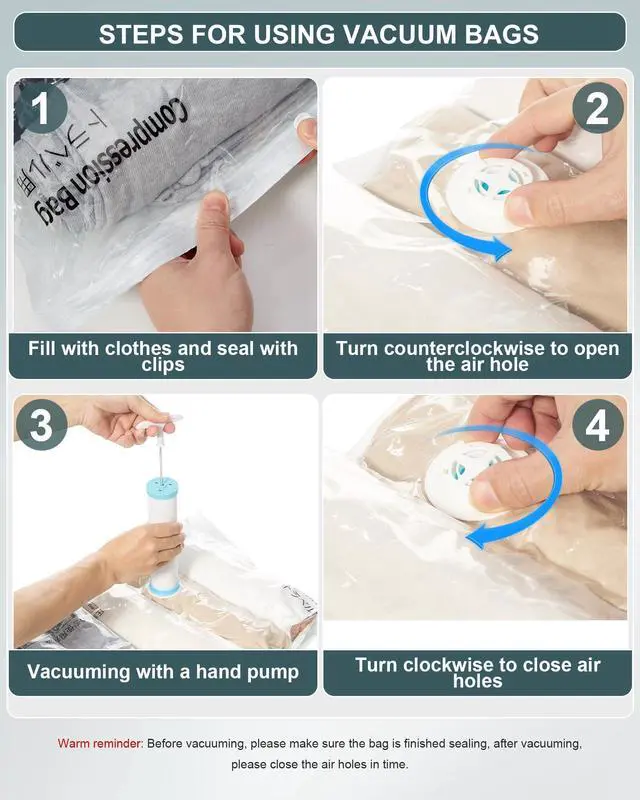 STEPS FOR USING VACUUM BAGS

1

Compression Bag

Fill with clothes and seal with clips

2

Turn counterclockwise to open the air hole

3

Vacuuming with a hand pump

4

Turn clockwise to close air holes

Warm reminder: Before vacuuming, please make sure the bag is finished sealing, after vacuuming, please close the air holes in time.